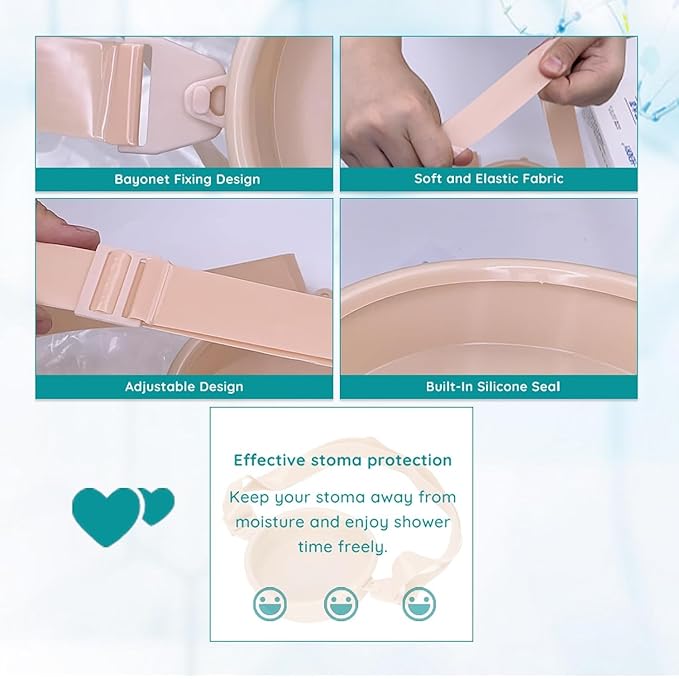 Bayonet Fixing Design

Soft and Elastic Fabric

Adjustable Design

Built-In Silicone Seal

Effective stoma protection

Keep your stoma away from moisture and enjoy shower time freely.