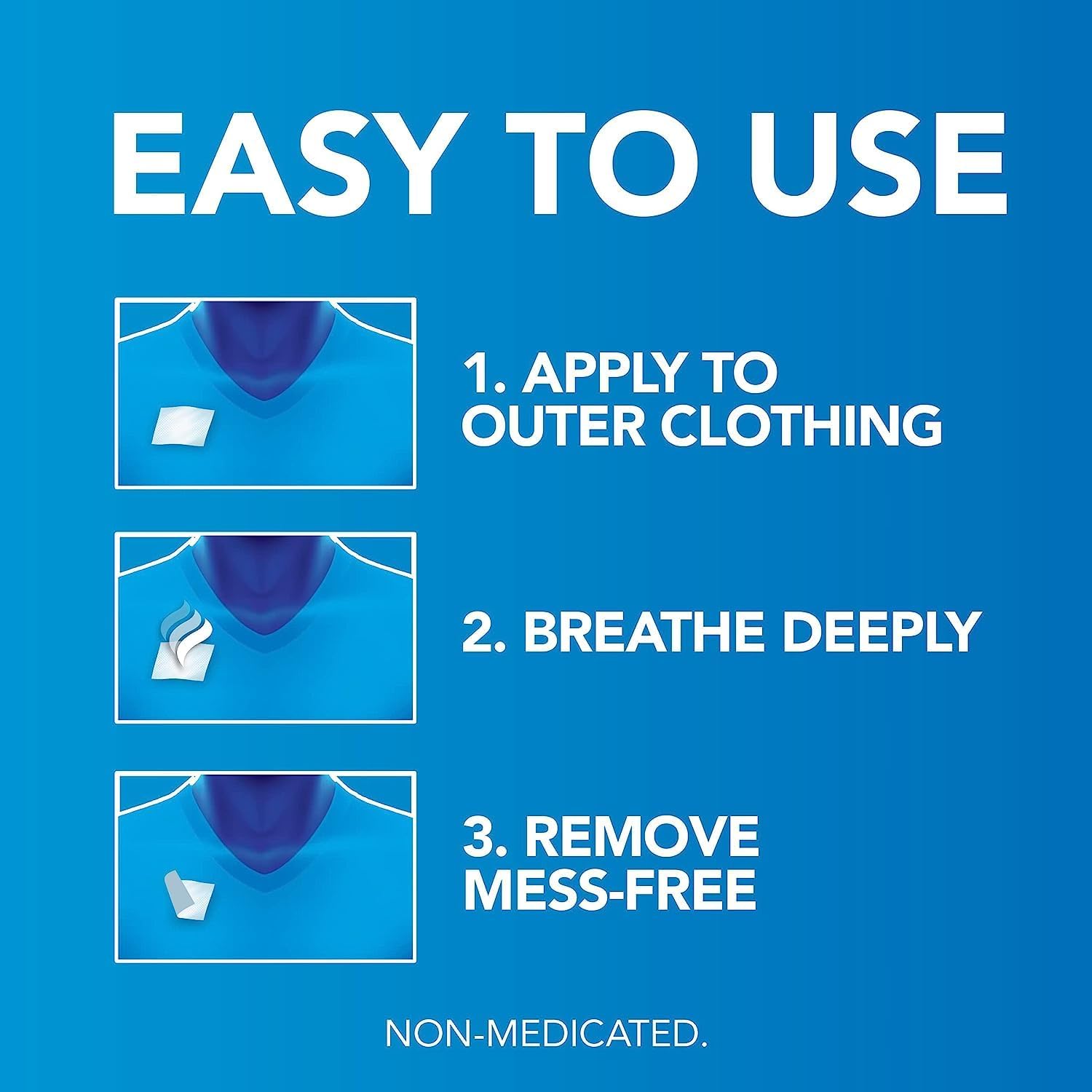 EASY TO USE

1. APPLY TO OUTER CLOTHING

2. BREATHE DEEPLY

3. REMOVE MESS-FREE

NON-MEDICATED.