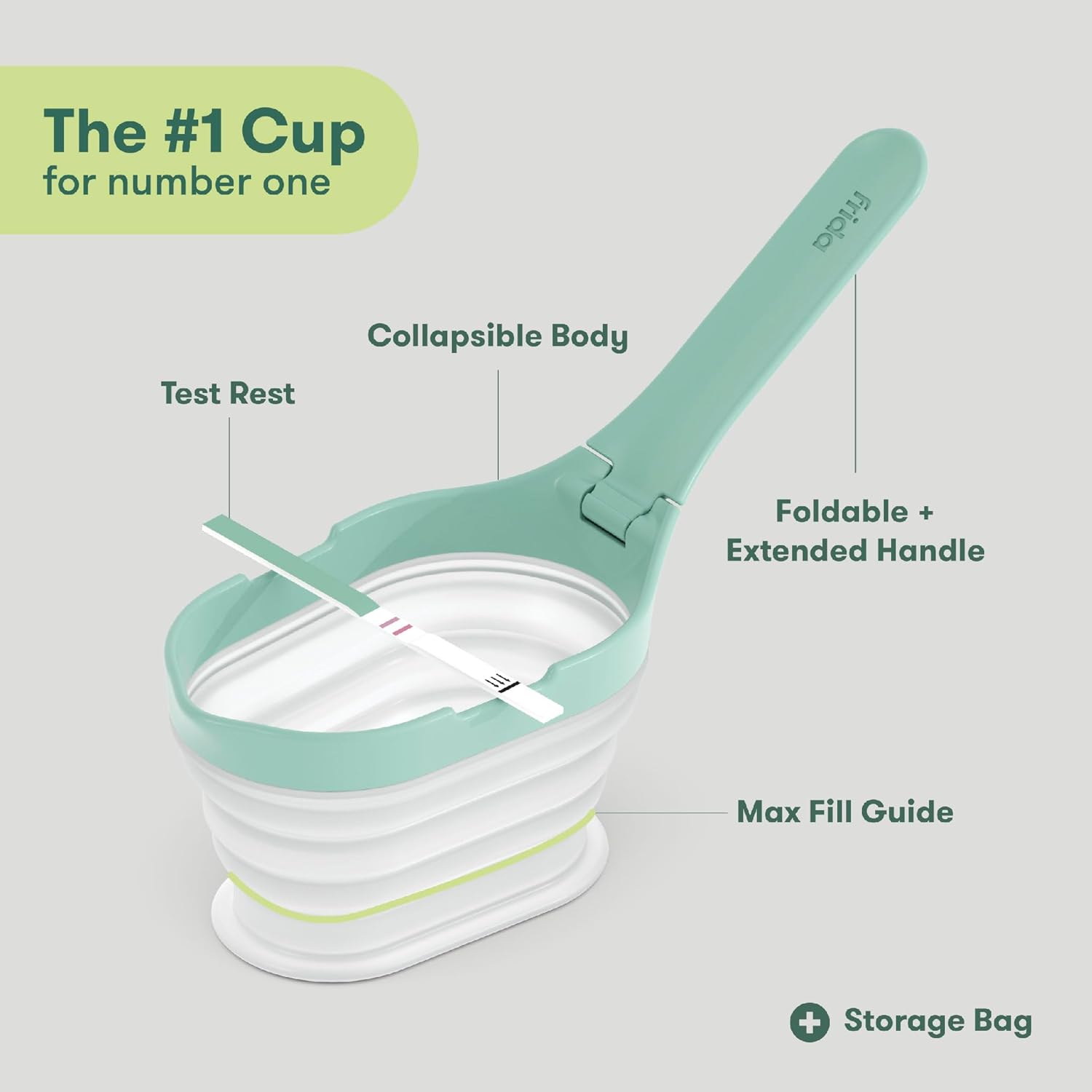 The #1 Cup
for number one

frida

Collapsible Body

Test Rest

Foldable + Extended Handle

Max Fill Guide

Storage Bag