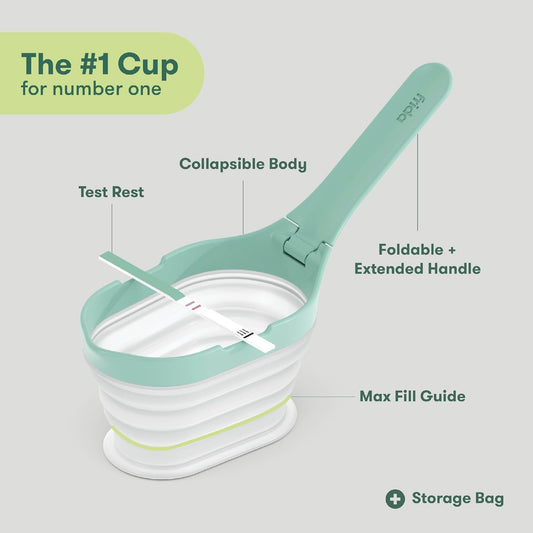 The #1 Cup
for number one

frida

Collapsible Body

Test Rest

Foldable + Extended Handle

Max Fill Guide

Storage Bag