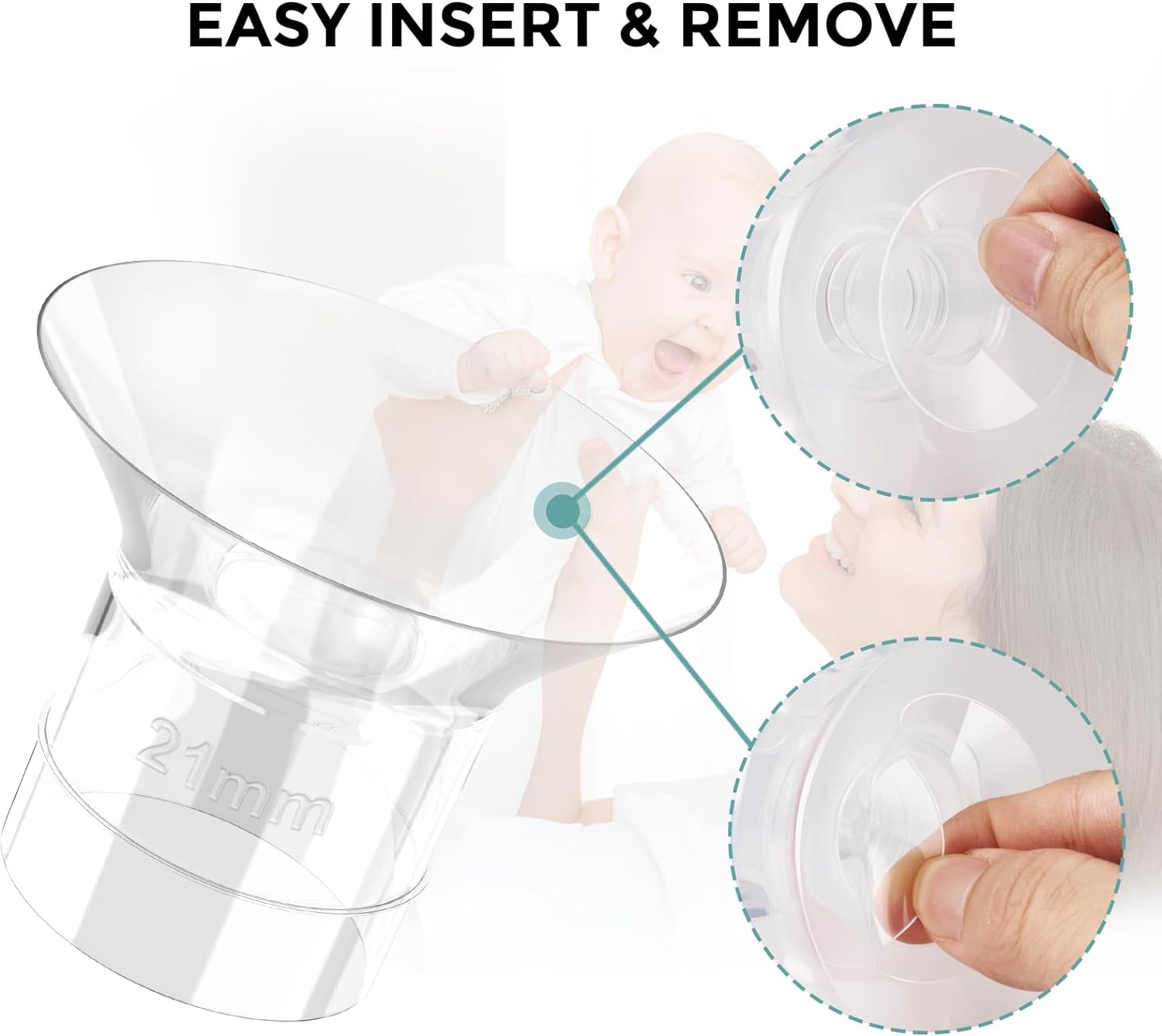 EASY INSERT & REMOVE

21mm