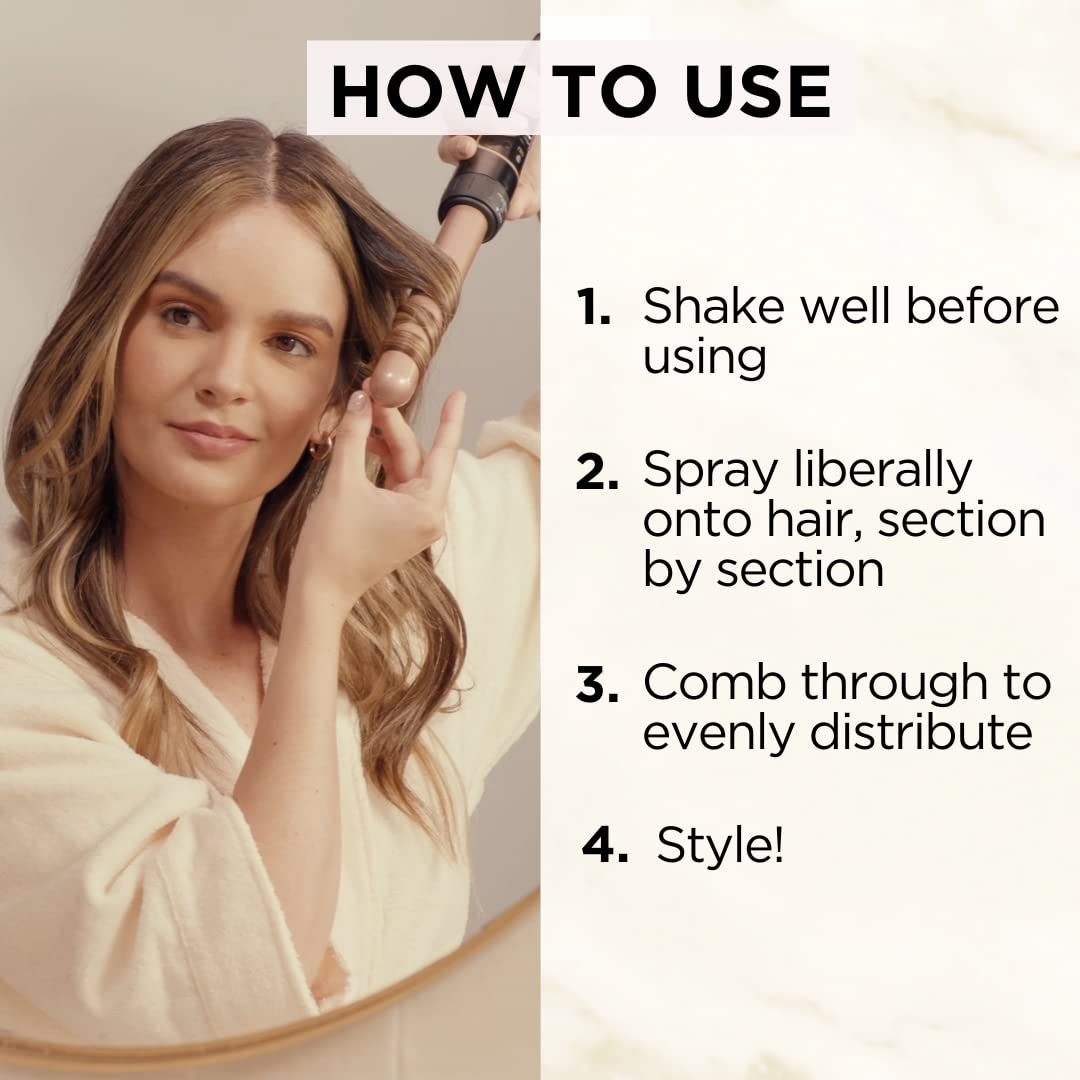 HOW TO USE

1. Shake well before using

2. Spray liberally onto hair, section by section

3. Comb through to evenly distribute

4. Style!