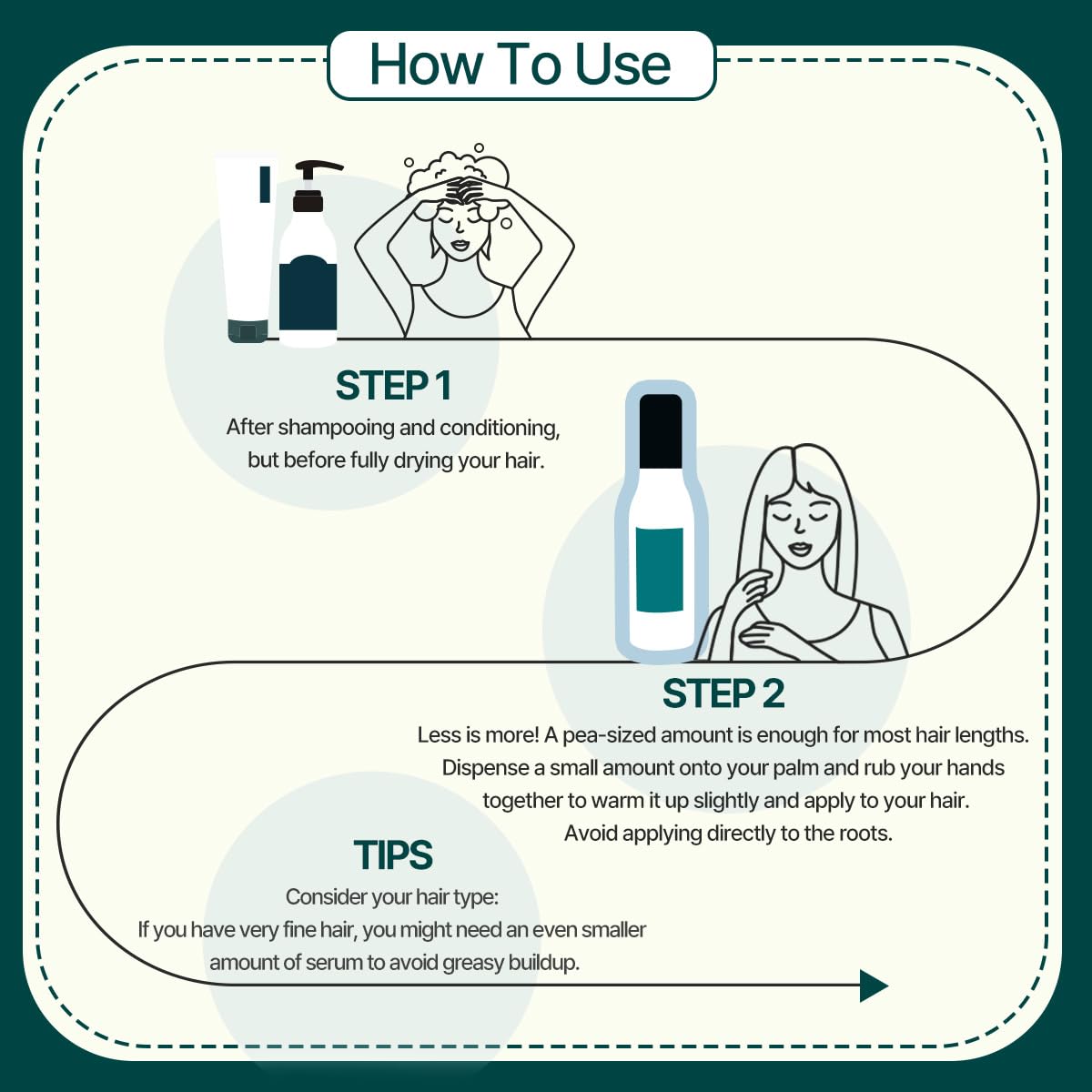 How To Use

STEP 1
After shampooing and conditioning, but before fully drying your hair.

STEP 2
Less is more! A pea-sized amount is enough for most hair lengths. Dispense a small amount onto your palm and rub your hands together to warm it up slightly and apply to your hair. Avoid applying directly to the roots.

TIPS
Consider your hair type:
If you have very fine hair, you might need an even smaller amount of serum to avoid greasy buildup.