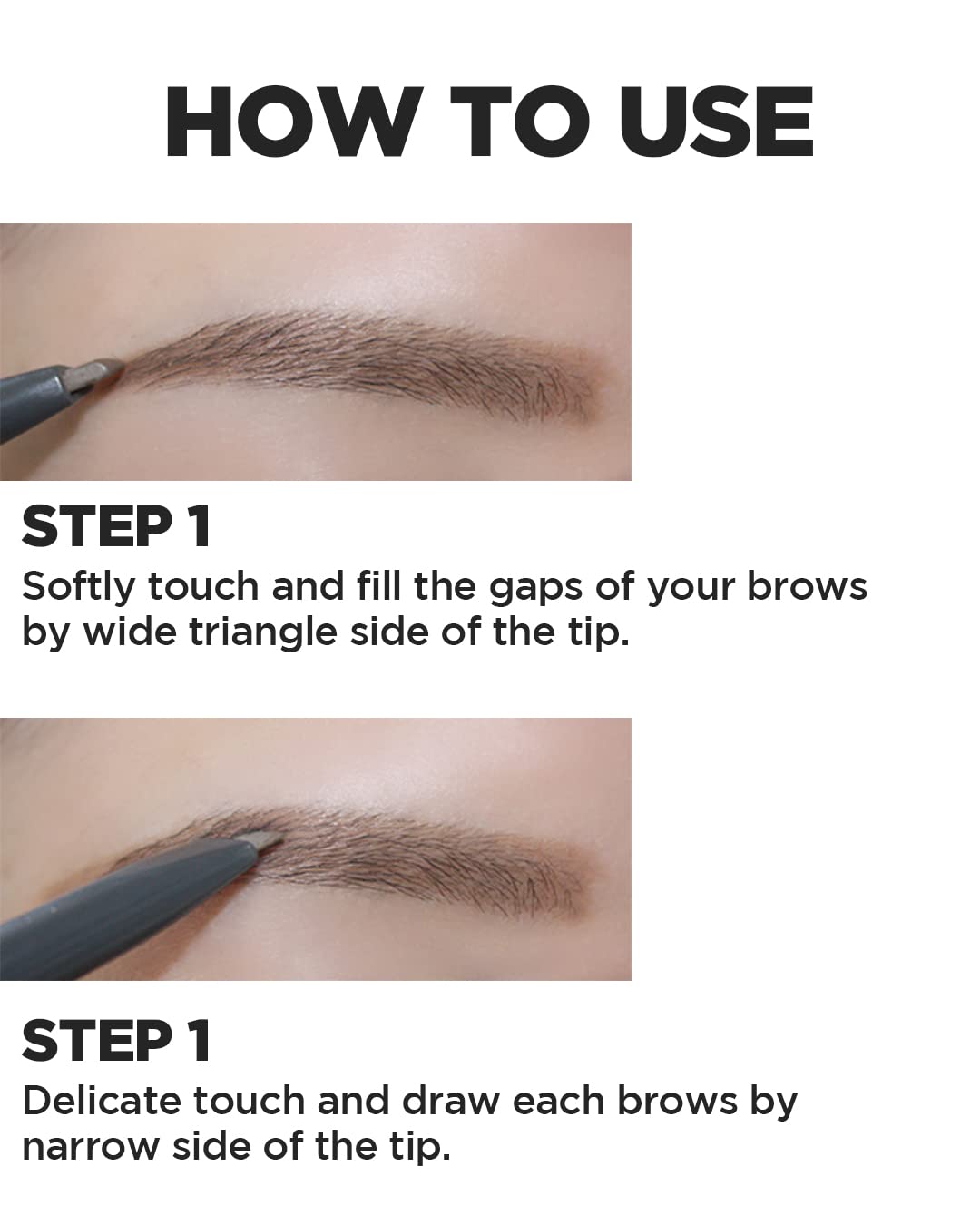 HOW TO USE

STEP 1
Softly touch and fill the gaps of your brows by wide triangle side of the tip.

STEP 1
Delicate touch and draw each brows by narrow side of the tip.