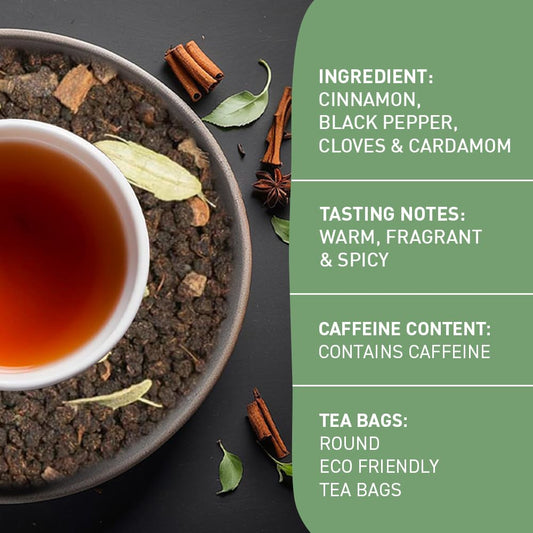 INGREDIENT:
CINNAMON, BLACK PEPPER, CLOVES & CARDAMOM

TASTING NOTES:
WARM, FRAGRANT & SPICY

CAFFEINE CONTENT:
CONTAINS CAFFEINE

TEA BAGS:
ROUND ECO FRIENDLY TEA BAGS