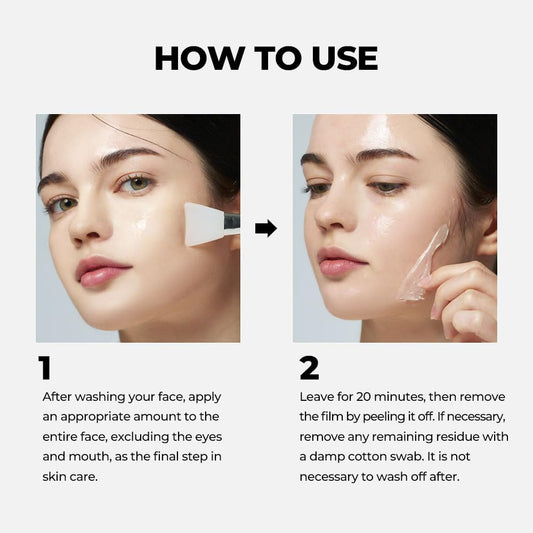 HOW TO USE

1

After washing your face, apply an appropriate amount to the entire face, excluding the eyes and mouth, as the final step in skin care.

2

Leave for 20 minutes, then remove the film by peeling it off. If necessary, remove any remaining residue with a damp cotton swab. It is not necessary to wash off after.