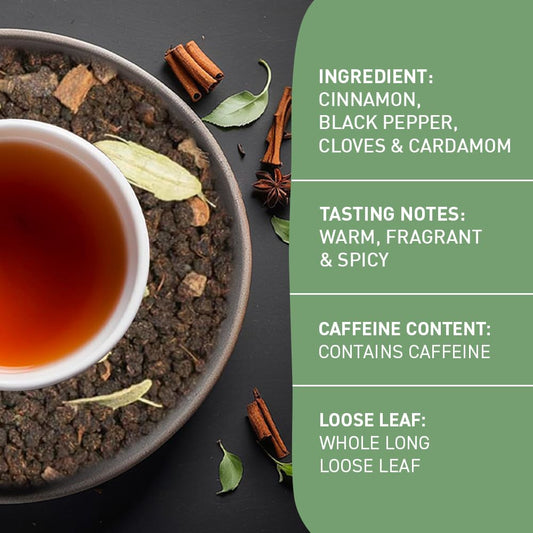 INGREDIENT:
CINNAMON,
BLACK PEPPER,
CLOVES & CARDAMOM

TASTING NOTES:
WARM, FRAGRANT
& SPICY

CAFFEINE CONTENT:
CONTAINS CAFFEINE

LOOSE LEAF:
WHOLE LONG
LOOSE LEAF