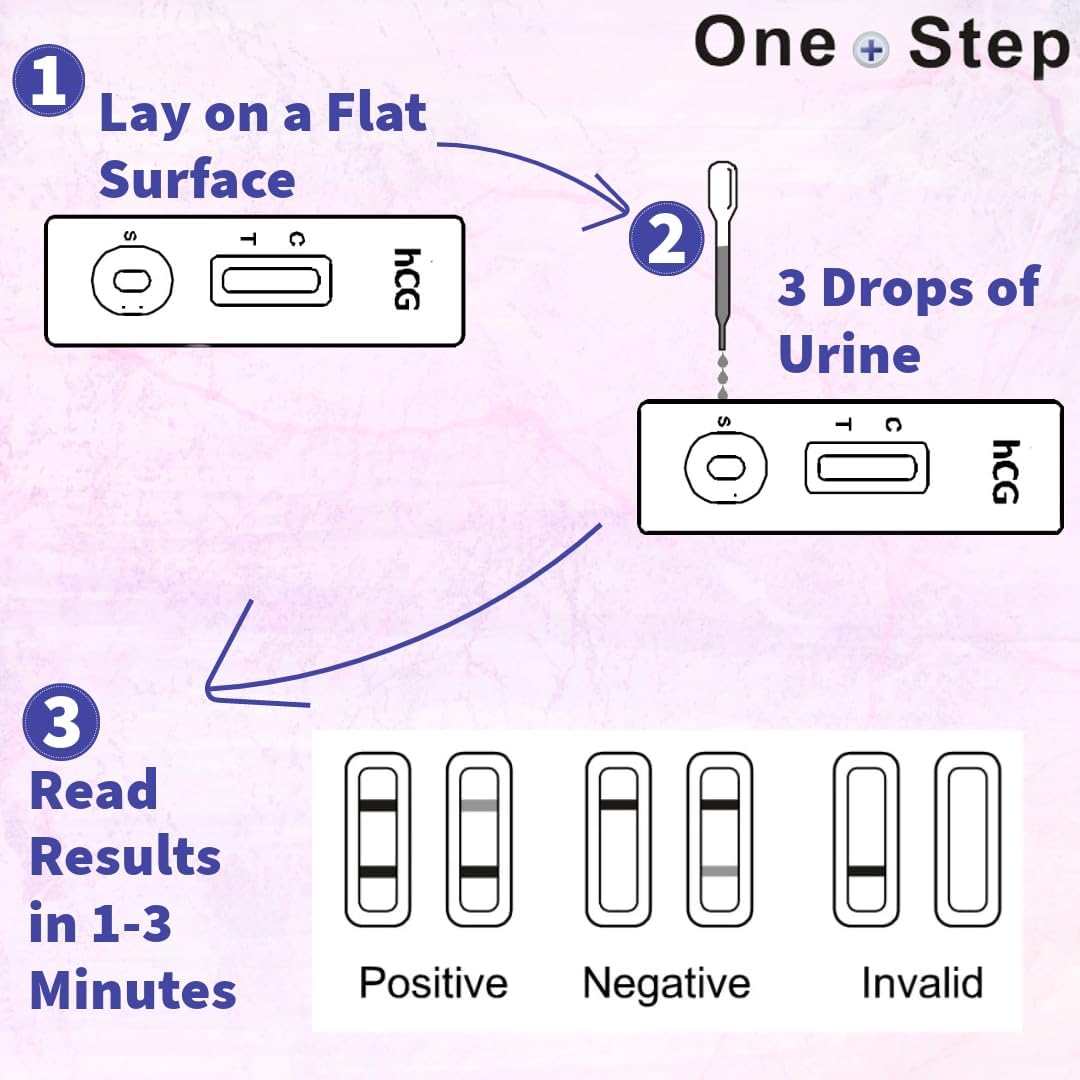 One + Step

1 Lay on a Flat Surface

S T C hCG

2 3 Drops of Urine

S T C hCG

3 Read Results in 1-3 Minutes

Positive Negative Invalid