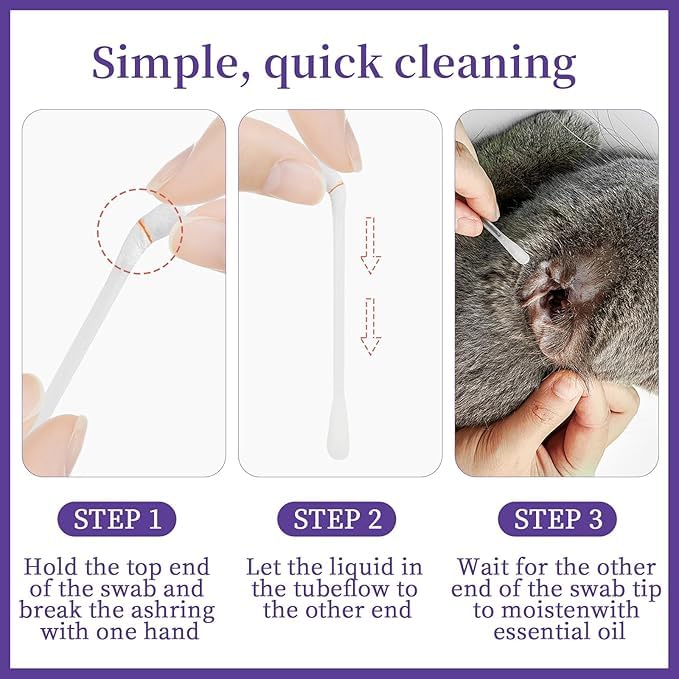 Simple, quick cleaning

STEP 1

Hold the top end of the swab and break the ashring with one hand

STEP 2

Let the liquid in the tubeflow to the other end

STEP 3

Wait for the other end of the swab tip to moistenwith essential oil