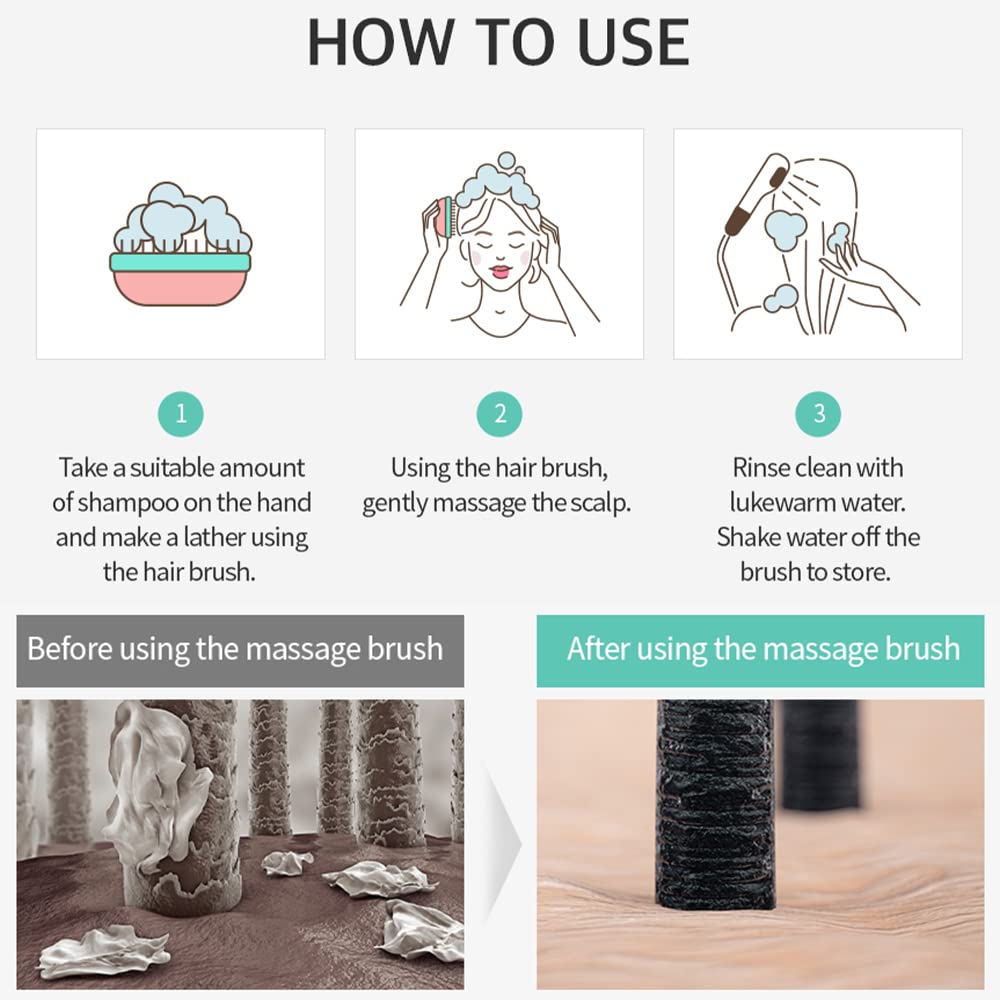 HOW TO USE

1
Take a suitable amount of shampoo on the hand and make a lather using the hair brush.

2
Using the hair brush, gently massage the scalp.

3
Rinse clean with lukewarm water. Shake water off the brush to store.

Before using the massage brush

After using the massage brush