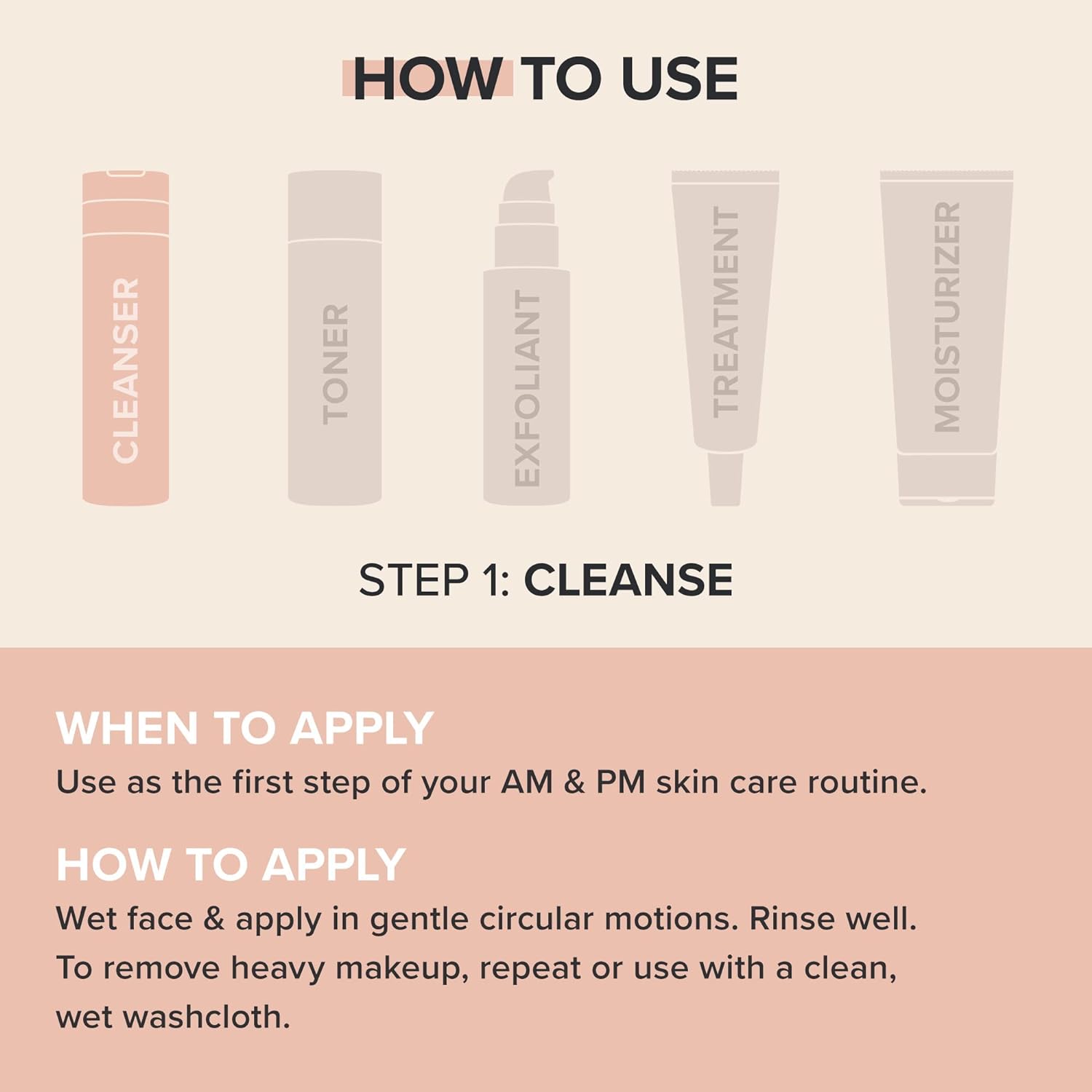 HOW TO USE

CLEANSER

TONER

EXFOLIANT

TREATMENT

MOISTURIZER

STEP 1: CLEANSE

WHEN TO APPLY
Use as the first step of your AM & PM skin care routine.

HOW TO APPLY
Wet face & apply in gentle circular motions. Rinse well. To remove heavy makeup, repeat or use with a clean, wet washcloth.