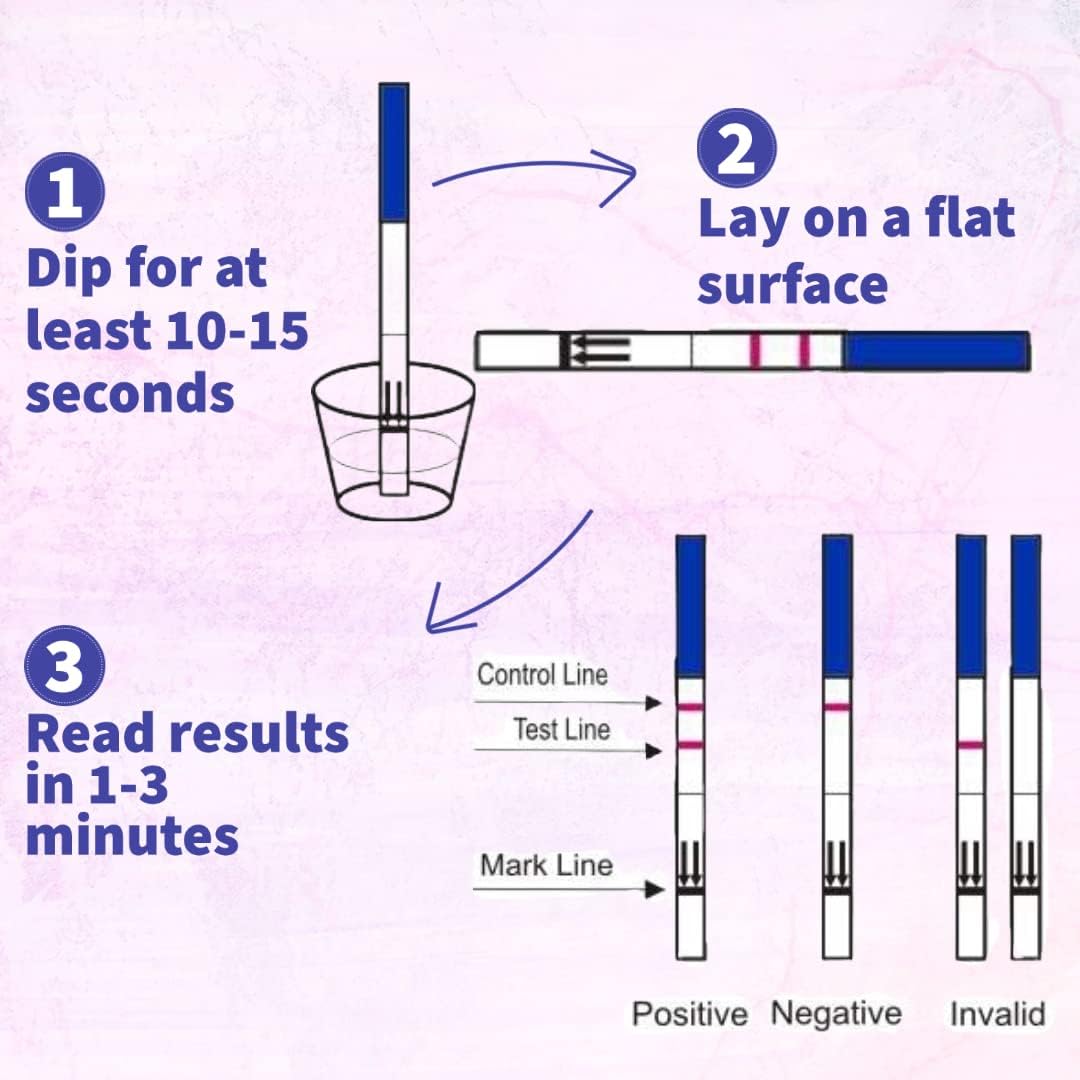 1
Dip for at least 10-15 seconds

2
Lay on a flat surface

3
Read results in 1-3 minutes

Control Line
Test Line
Mark Line

Positive Negative Invalid