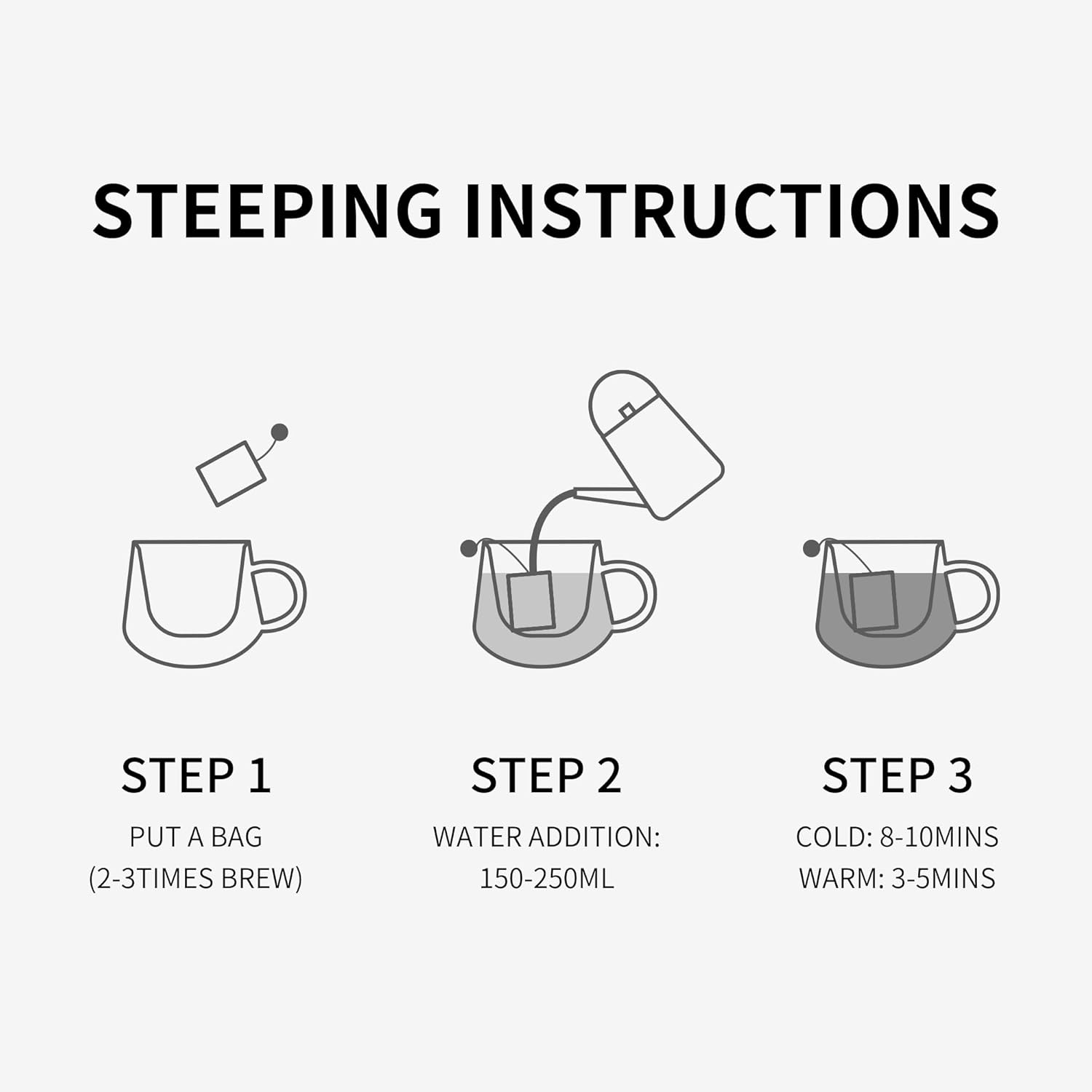 STEEPING INSTRUCTIONS

STEP 1
PUT A BAG
(2-3TIMES BREW)

STEP 2
WATER ADDITION:
150-250ML

STEP 3
COLD: 8-10MINS
WARM: 3-5MINS