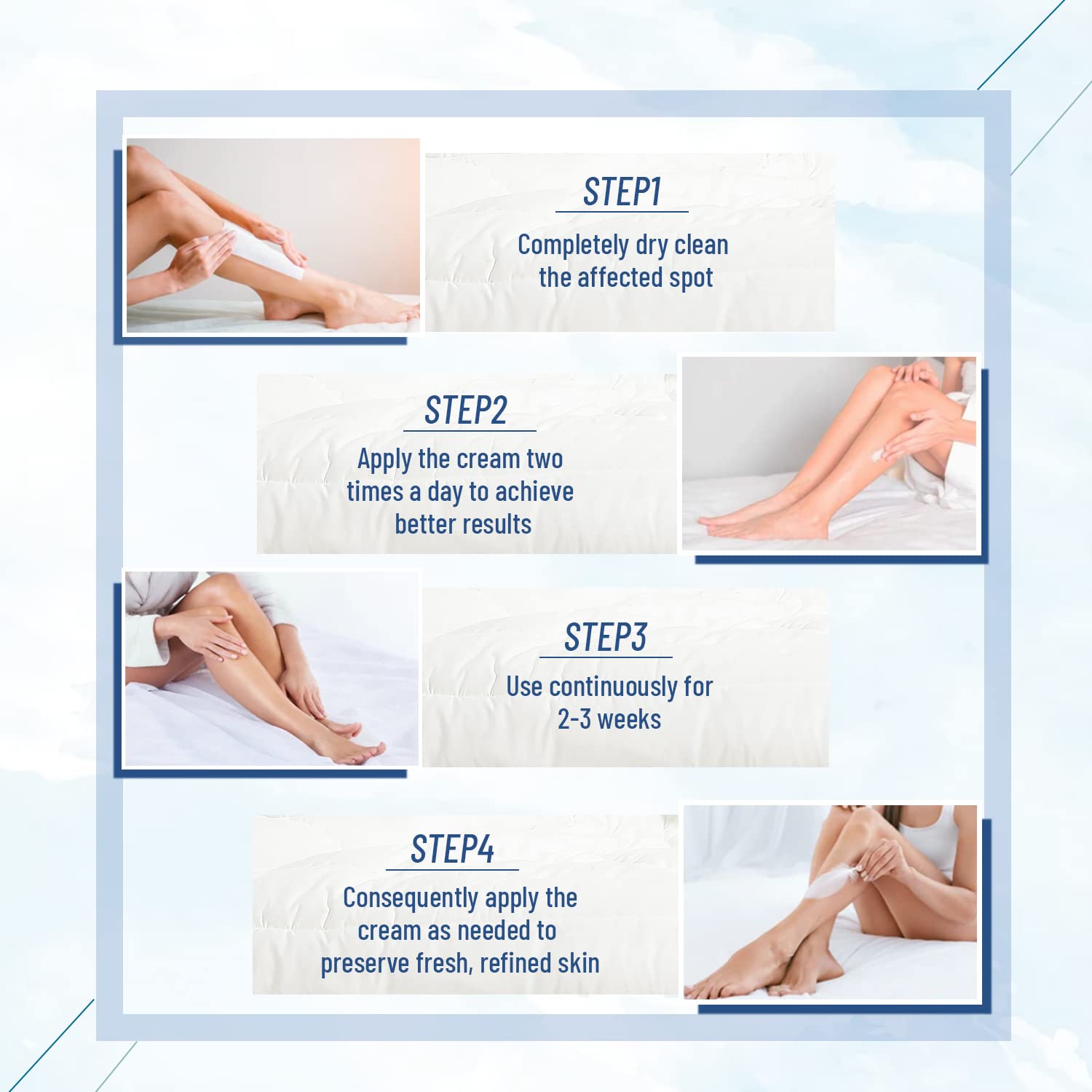 STEP1

Completely dry clean the affected spot

STEP2

Apply the cream two times a day to achieve better results

STEP3

Use continuously for 2-3 weeks

STEP4

Consequently apply the cream as needed to preserve fresh, refined skin