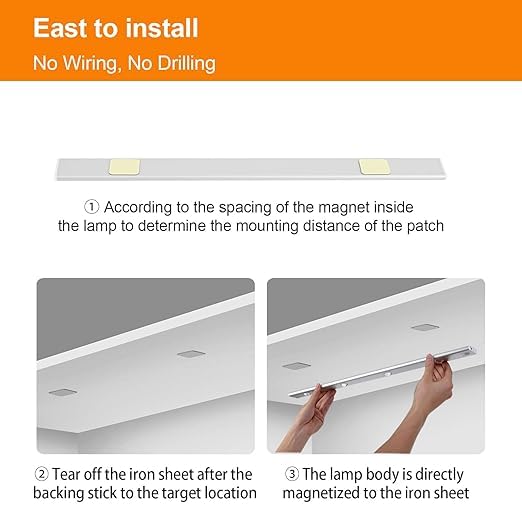 East to install

No Wiring, No Drilling

① According to the spacing of the magnet inside the lamp to determine the mounting distance of the patch

② Tear off the iron sheet after the backing stick to the target location

③ The lamp body is directly magnetized to the iron sheet