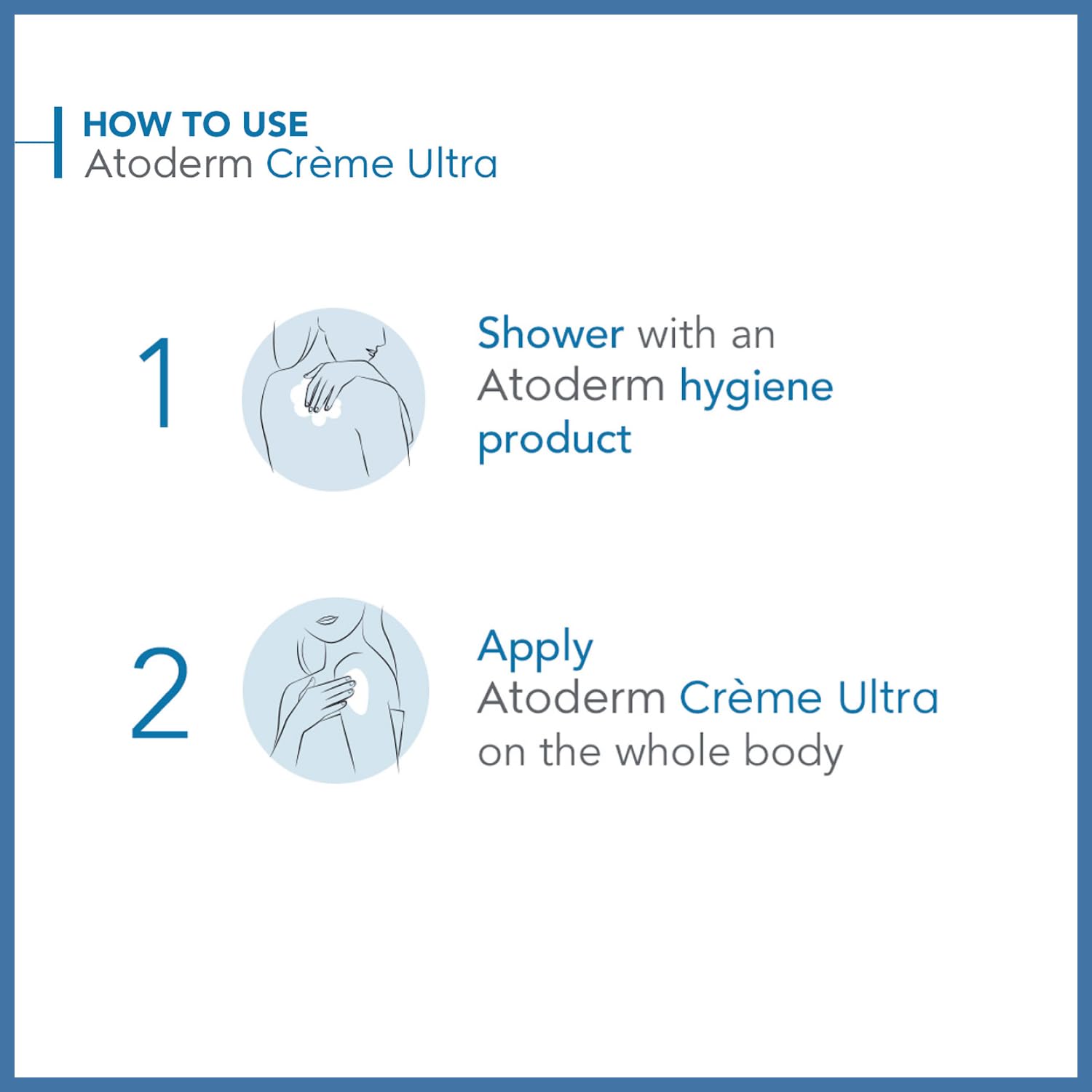 HOW TO USE
Atoderm Crème Ultra

1

Shower with an Atoderm hygiene product

2

Apply
Atoderm Crème Ultra
on the whole body