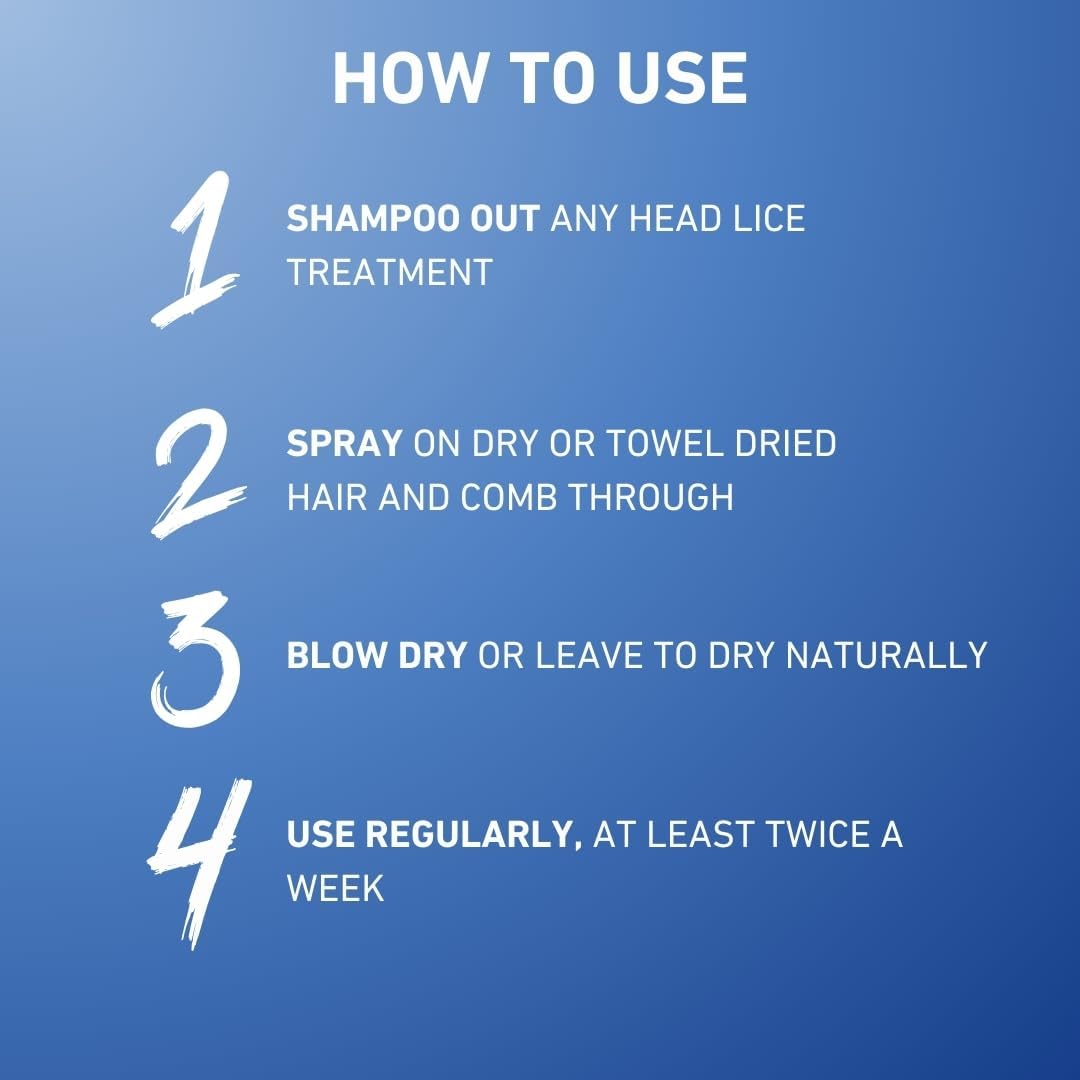 HOW TO USE

1 SHAMPOO OUT ANY HEAD LICE TREATMENT

2 SPRAY ON DRY OR TOWEL DRIED HAIR AND COMB THROUGH

3 BLOW DRY OR LEAVE TO DRY NATURALLY

4 USE REGULARLY, AT LEAST TWICE A WEEK