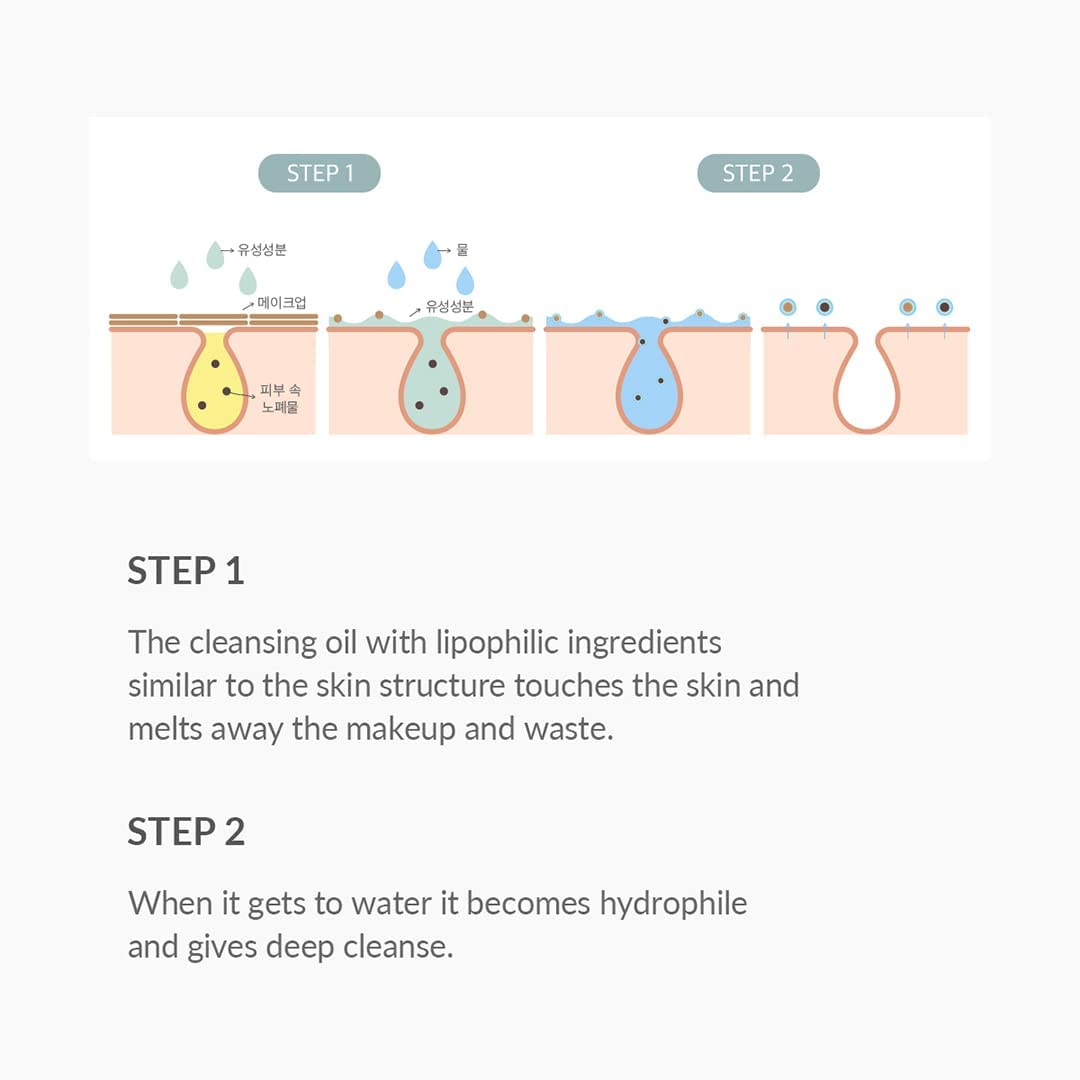 STEP 1

STEP 2

유성성분

메이크업

피부 속 노폐물

물

유성성분

STEP 1

The cleansing oil with lipophilic ingredients similar to the skin structure touches the skin and melts away the makeup and waste.

STEP 2

When it gets to water it becomes hydrophile and gives deep cleanse.