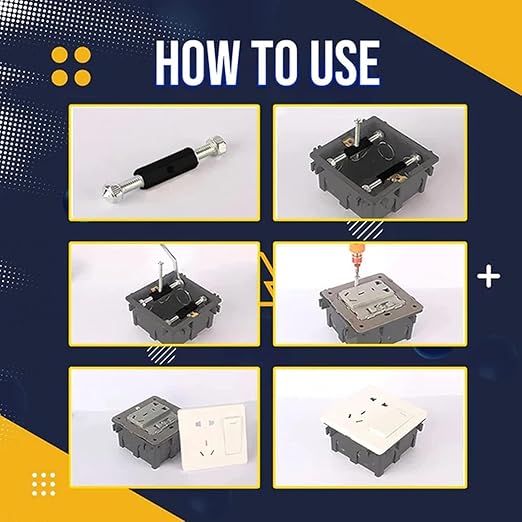 HOW TO USE